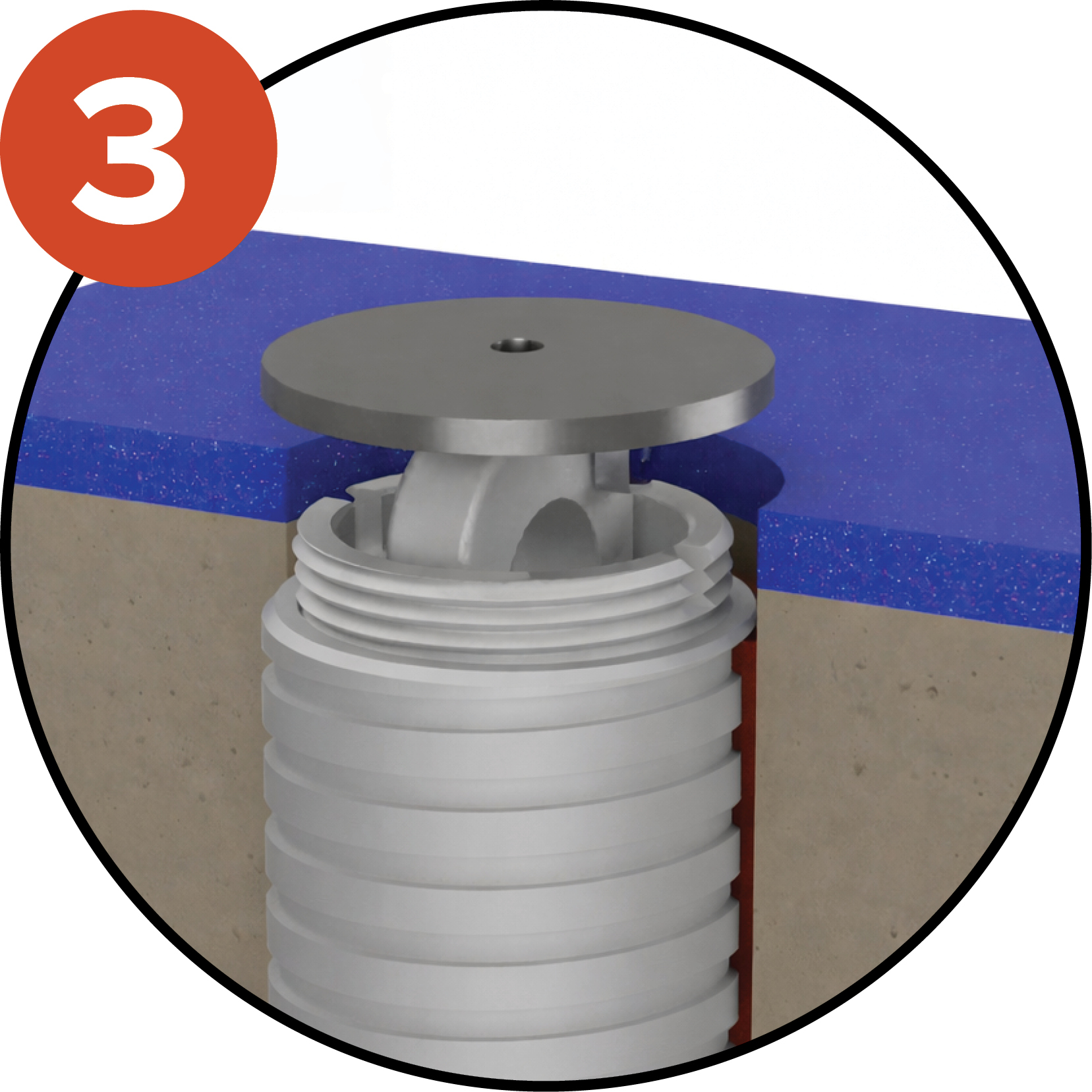 3