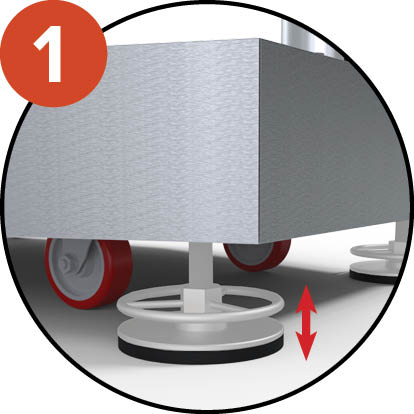 1