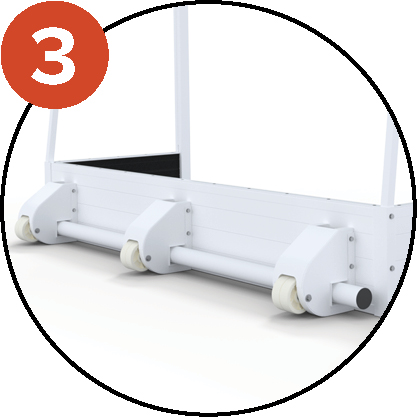 3