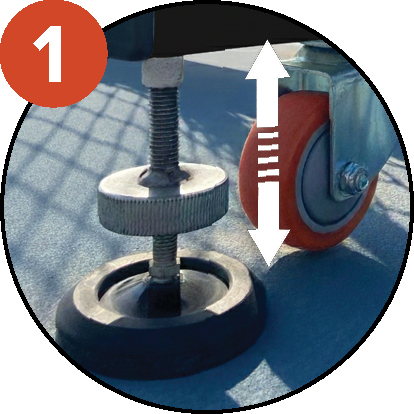 1